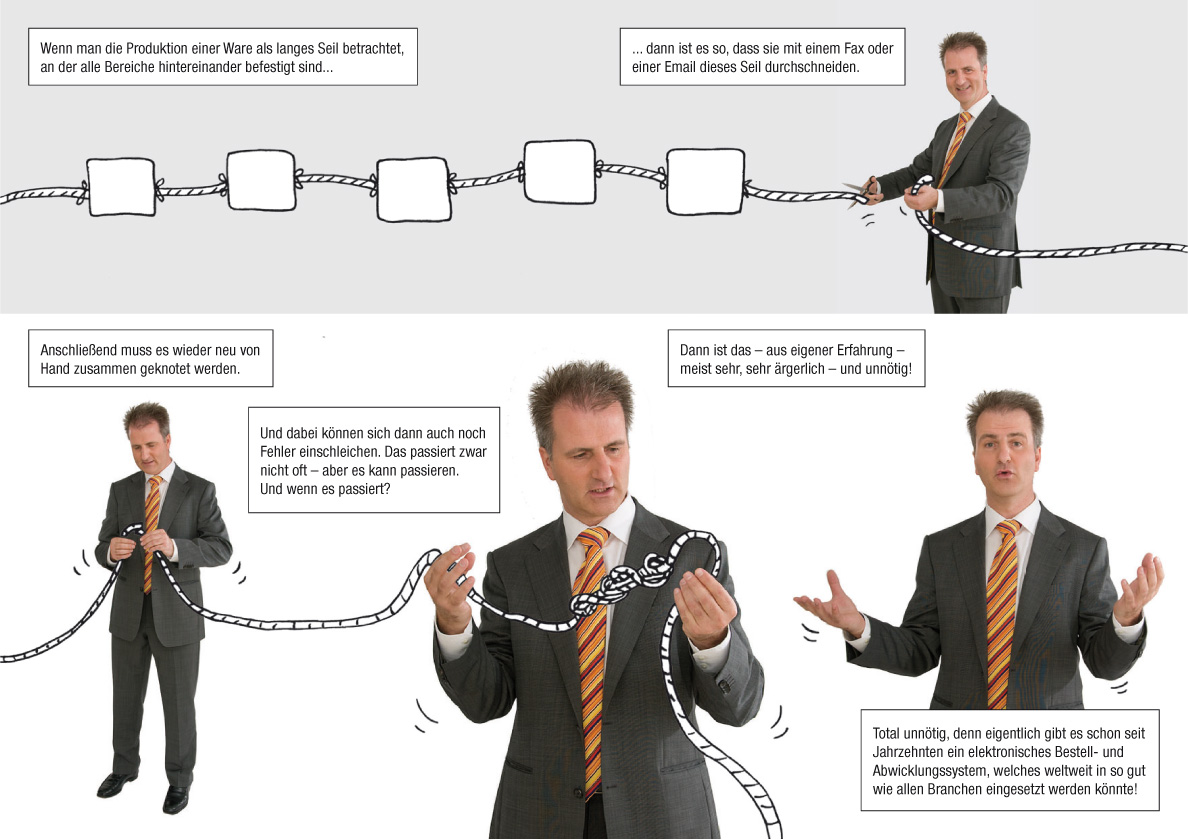 Wenn man die Produktion einer Ware als langes Seil betrachtet, an der alle Bereiche hintereinander befestigt sind...

... dann ist es so, dass sie mit einem Fax oder einer Email dieses Seil durchschneiden.

Anschließend muss es wieder neu von Hand zusammen geknotet werden.

Und dabei können sich dann auch noch Fehler einschleichen. Das passiert zwar nicht oft – aber es kann passieren. Und wenn es passiert?

Dann ist das – aus eigener Erfahrung – meist sehr, sehr ärgerlich – und unnötig!

Total unnötig, denn eigentlich gibt es schon seit Jahrzehnten ein elektronisches Bestell- und Abwicklungssystem, welches weltweit in so gut wie allen Branchen eingesetzt werden könnte!